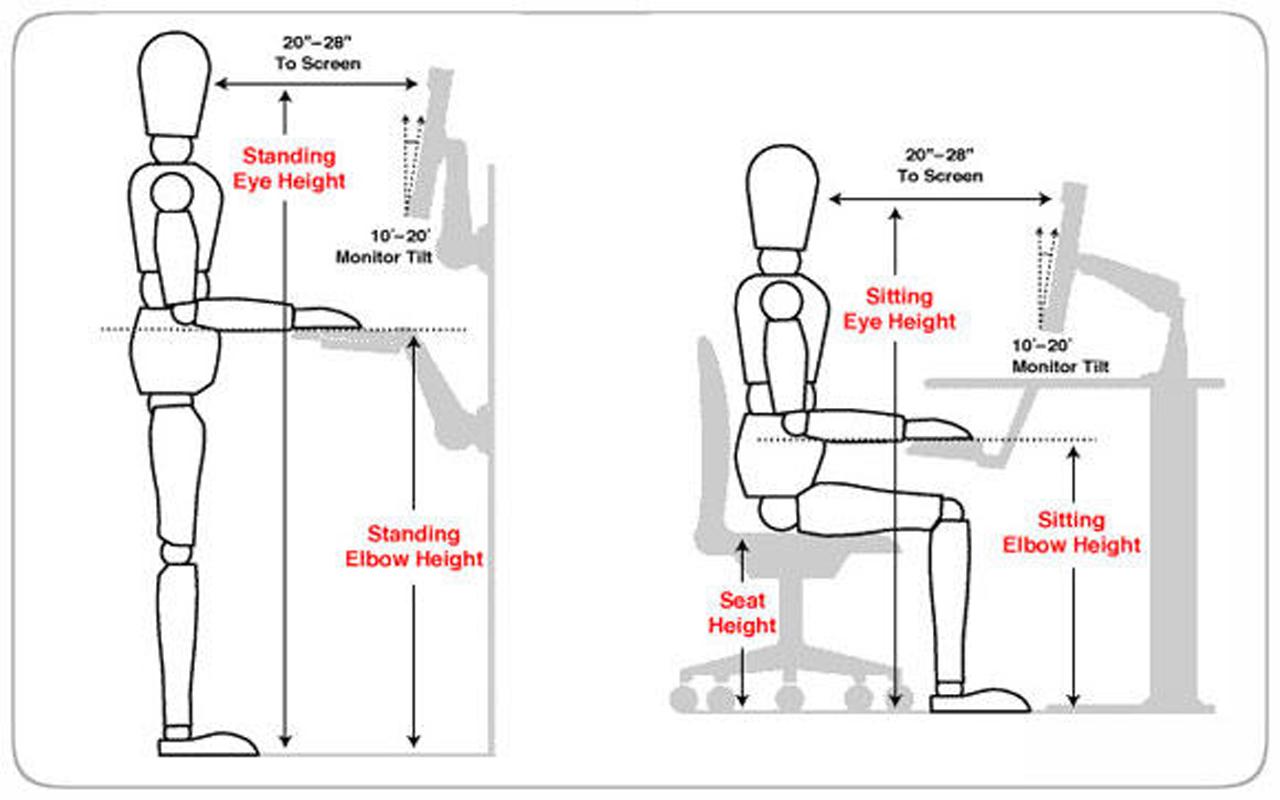 20"–28"
To Screen

Standing
Eye Height

10˚–20˚
Monitor Tilt

Standing
Elbow Height

20"–28"
To Screen

Sitting
Eye Height

10˚–20˚
Monitor Tilt

Sitting
Elbow Height

Seat
Height