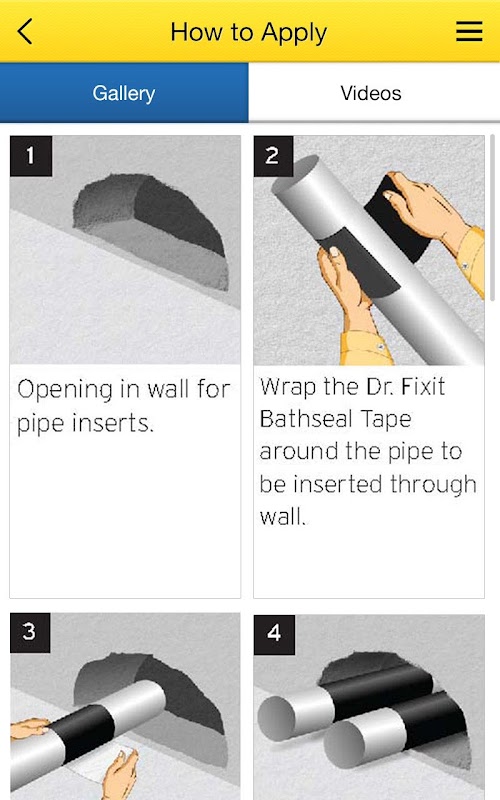 How to Apply

Gallery

Videos

1

Opening in wall for pipe inserts.

2

Wrap the Dr. Fixit Bathseal Tape around the pipe to be inserted through wall.

3

4