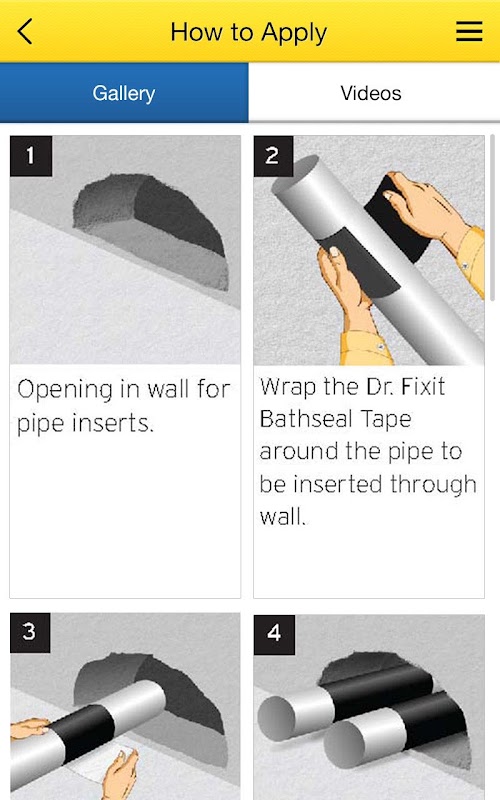 How to Apply

Gallery

Videos

1

Opening in wall for pipe inserts.

2

Wrap the Dr. Fixit Bathseal Tape around the pipe to be inserted through wall.

3

4