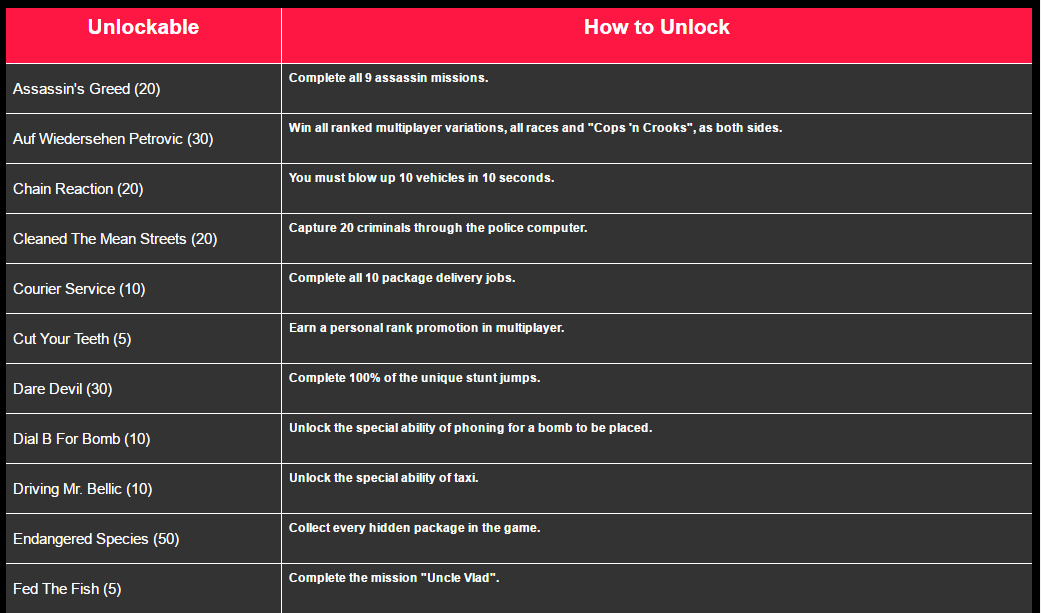 | Unlockable | How to Unlock |
|---|---|
| Assassin's Greed (20) | Complete all 9 assassin missions. |
| Auf Wiedersehen Petrovic (30) | Win all ranked multiplayer variations, all races and "Cops 'n Crooks", as both sides. |
| Chain Reaction (20) | You must blow up 10 vehicles in 10 seconds. |
| Cleaned The Mean Streets (20) | Capture 20 criminals through the police computer. |
| Courier Service (10) | Complete all 10 package delivery jobs. |
| Cut Your Teeth (5) | Earn a personal rank promotion in multiplayer. |
| Dare Devil (30) | Complete 100% of the unique stunt jumps. |
| Dial B For Bomb (10) | Unlock the special ability of phoning for a bomb to be placed. |
| Driving Mr. Bellic (10) | Unlock the special ability of taxi. |
| Endangered Species (50) | Collect every hidden package in the game. |
| Fed The Fish (5) | Complete the mission "Uncle Vlad". |