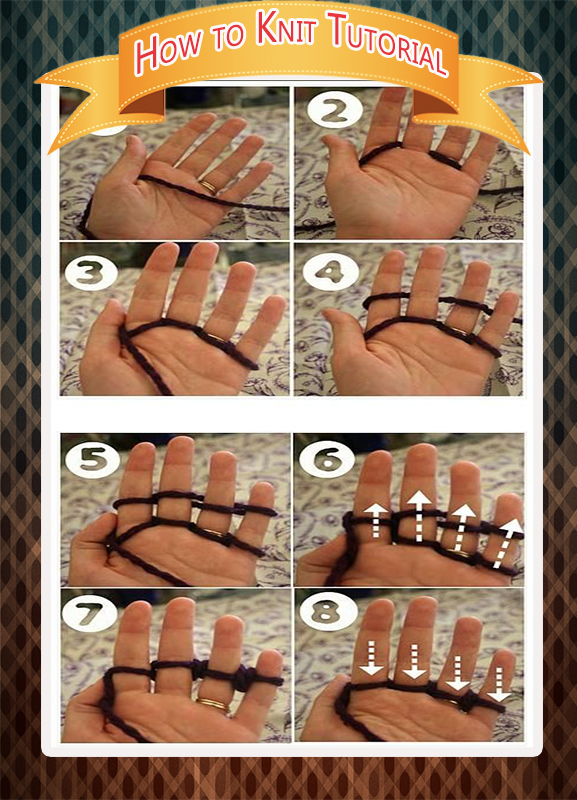 How to Knit Tutorial

2

3

4

5

6

7

8