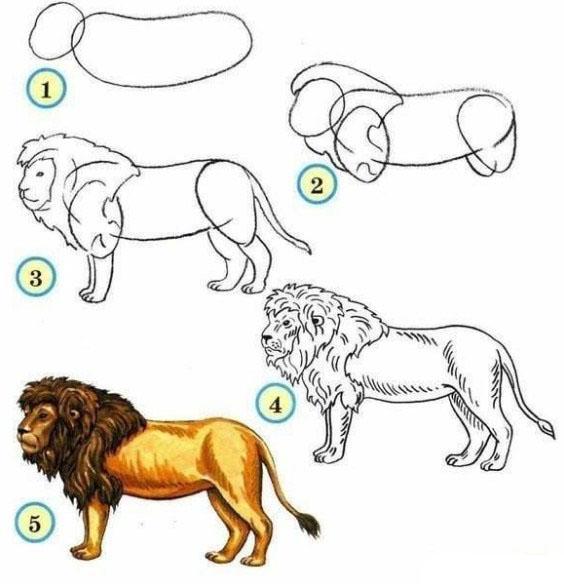 1

2

3

4

5