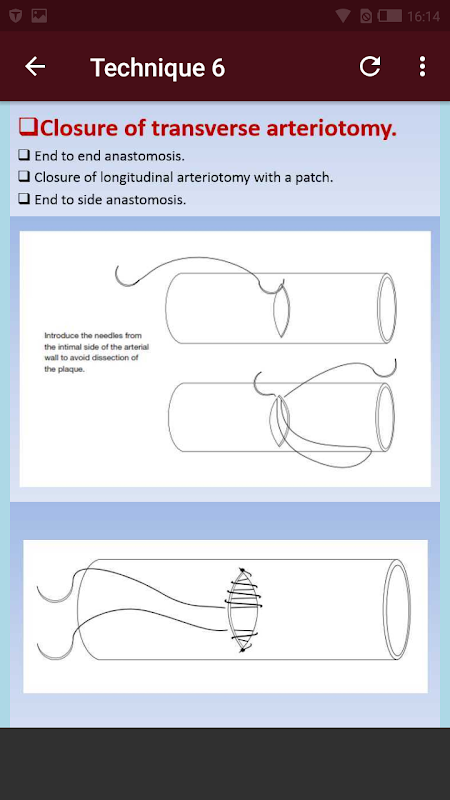 16:14

Technique 6

❑Closure of transverse arteriotomy.

❑ End to end anastomosis.
❑ Closure of longitudinal arteriotomy with a patch.
❑ End to side anastomosis.

Introduce the needles from the intimal side of the arterial wall to avoid dissection of the plaque.