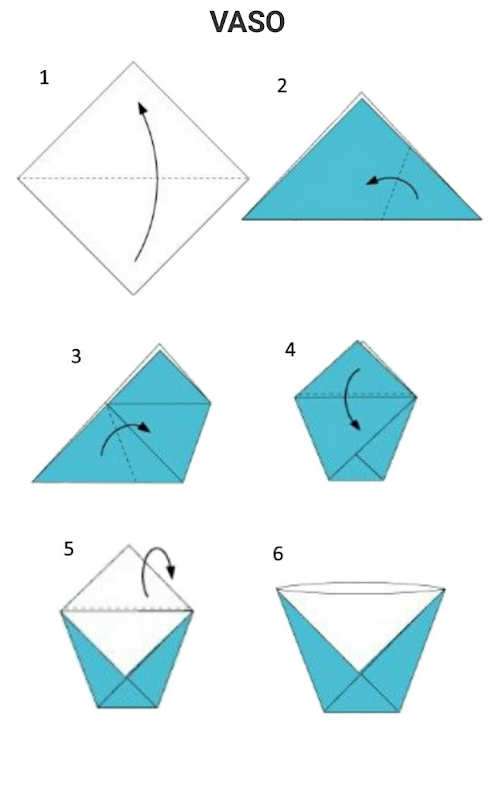 VASO

1

2

3

4

5

6