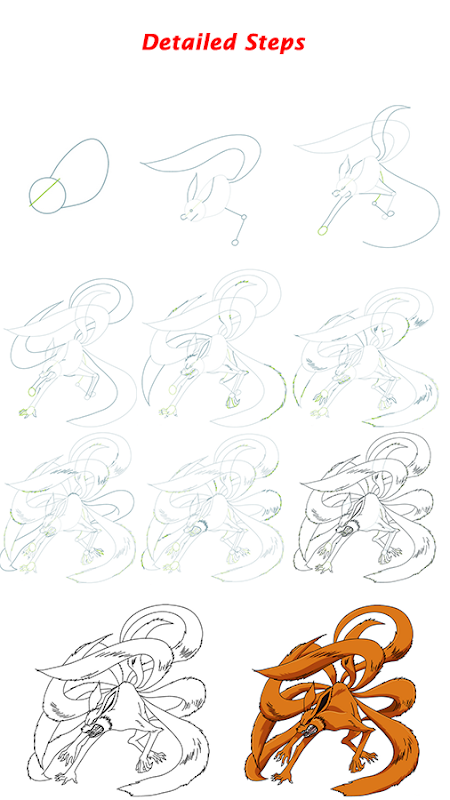 Detailed Steps