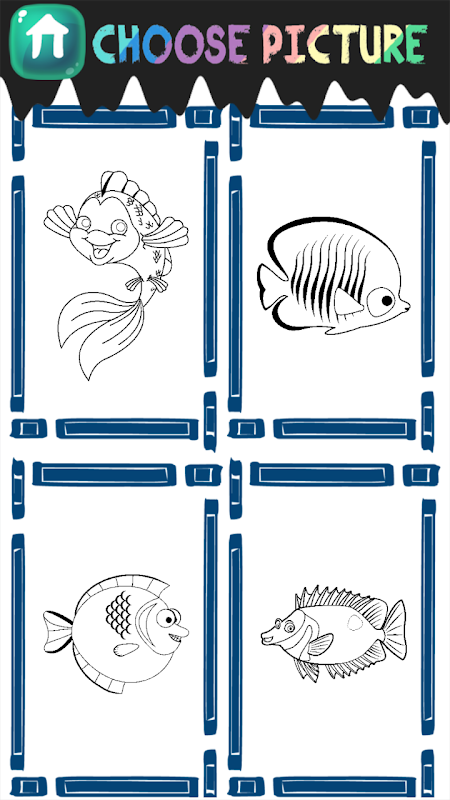 CHOOSE PICTURE