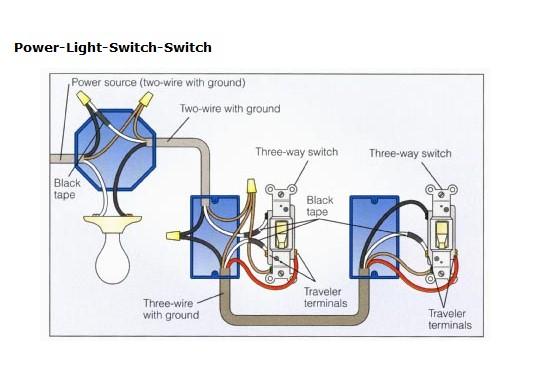 Power-Light-Switch-Switch

Power source (two-wire with ground)

Two-wire with ground

Black tape

Three-way switch

Three-way switch

Black tape

Three-wire with ground

Traveler terminals

Traveler terminals