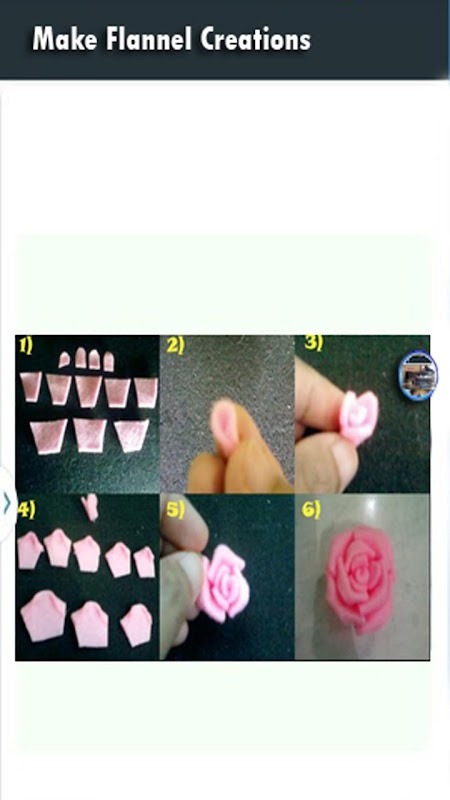 Make Flannel Creations

1)

2)

3)

4)

5)

6)