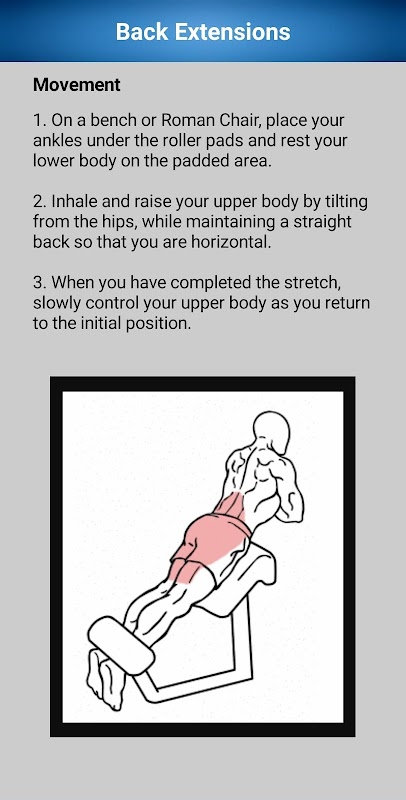 Back Extensions

Movement

1. On a bench or Roman Chair, place your ankles under the roller pads and rest your lower body on the padded area.

2. Inhale and raise your upper body by tilting from the hips, while maintaining a straight back so that you are horizontal.

3. When you have completed the stretch, slowly control your upper body as you return to the initial position.