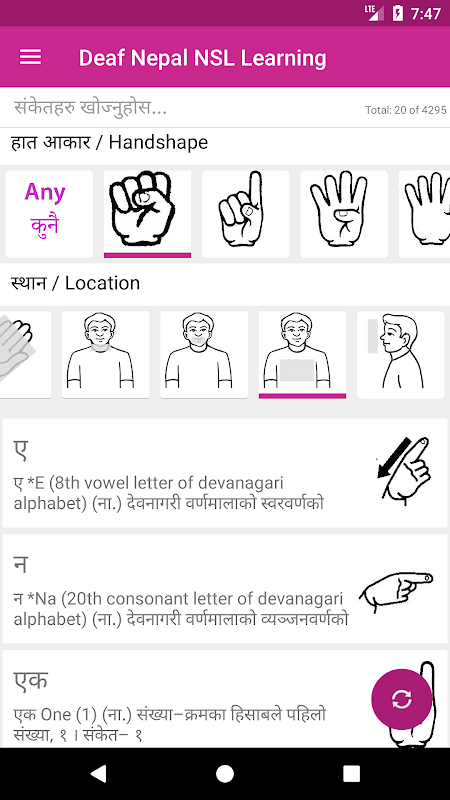 LTE 7:47

Deaf Nepal NSL Learning

संकेतहरु खोज्नुहोस...

Total: 20 of 4295

हात आकार / Handshape

Any
कुनै

स्थान / Location

ए
ए *E (8th vowel letter of devanagari alphabet) (ना.) देवनागरी वर्णमालाको स्वरवर्णको

न
न *Na (20th consonant letter of devanagari alphabet) (ना.) देवनागरी वर्णमालाको व्यञ्जनवर्णको

एक
एक One (1) (ना.) संख्या–क्रमका हिसाबले पहिलो संख्या, १ । संकेत– १