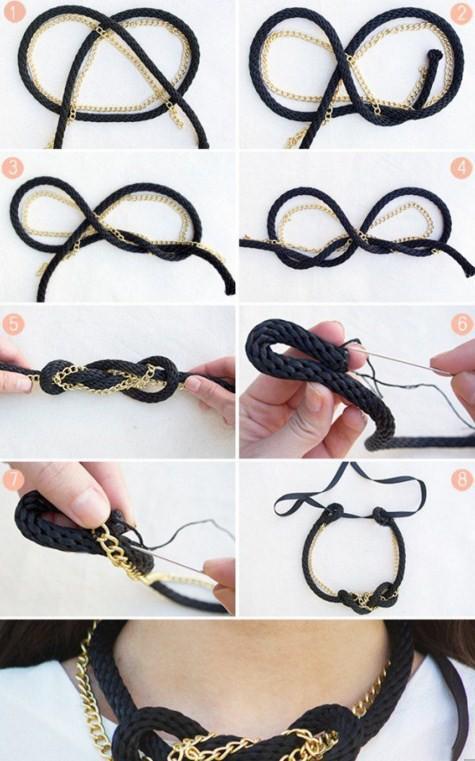 1
2
3
4
5
6
7
8