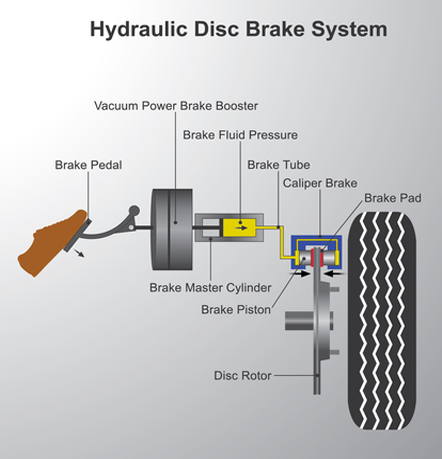 Hydraulic Disc Brake System

Vacuum Power Brake Booster

Brake Fluid Pressure

Brake Pedal

Brake Tube

Caliper Brake

Brake Pad

Brake Master Cylinder

Brake Piston

Disc Rotor