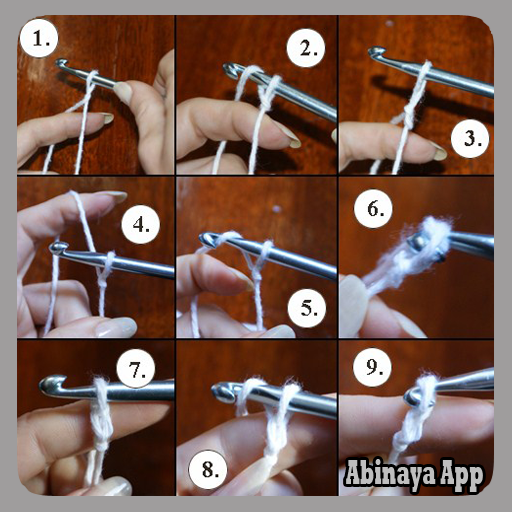 1.

2.

3.

4.

5.

6.

7.

8.

9.

Abinaya App