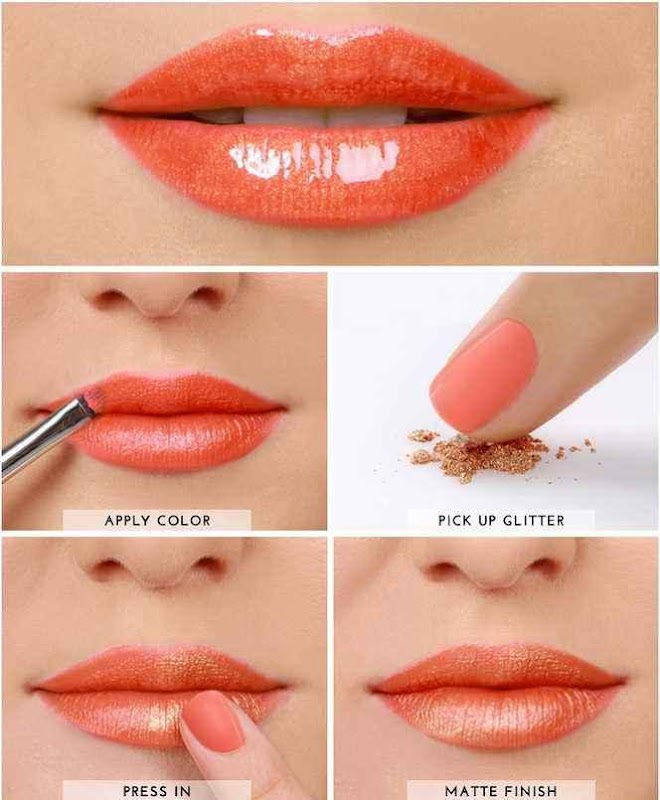 APPLY COLOR

PICK UP GLITTER

PRESS IN

MATTE FINISH