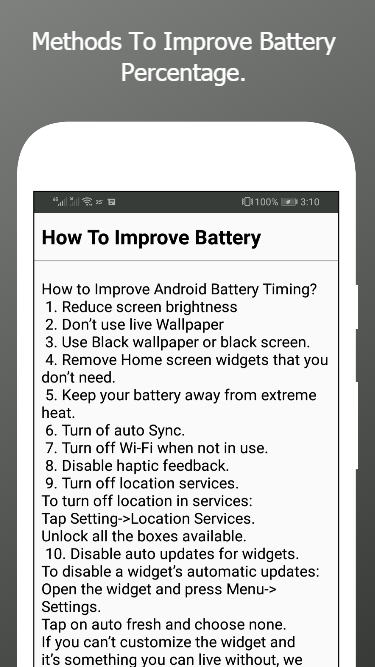 Methods To Improve Battery Percentage.

100% 3:10

How To Improve Battery

How to Improve Android Battery Timing?
1. Reduce screen brightness
2. Don't use live Wallpaper
3. Use Black wallpaper or black screen.
4. Remove Home screen widgets that you don't need.
5. Keep your battery away from extreme heat.
6. Turn of auto Sync.
7. Turn off Wi-Fi when not in use.
8. Disable haptic feedback.
9. Turn off location services.
To turn off location in services:
Tap Setting->Location Services.
Unlock all the boxes available.
10. Disable auto updates for widgets.
To disable a widget's automatic updates:
Open the widget and press Menu-> Settings.
Tap on auto fresh and choose none.
If you can't customize the widget and it's something you can live without, we