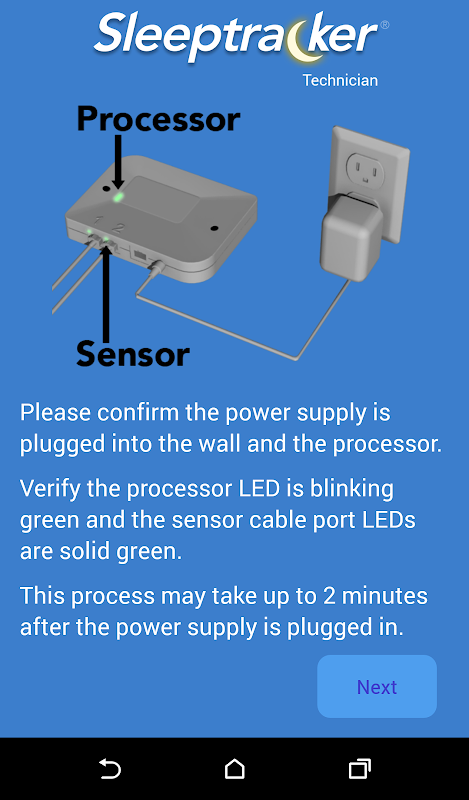 Sleeptracker®

Technician

Processor

1 2

Sensor

Please confirm the power supply is plugged into the wall and the processor.

Verify the processor LED is blinking green and the sensor cable port LEDs are solid green.

This process may take up to 2 minutes after the power supply is plugged in.

Next