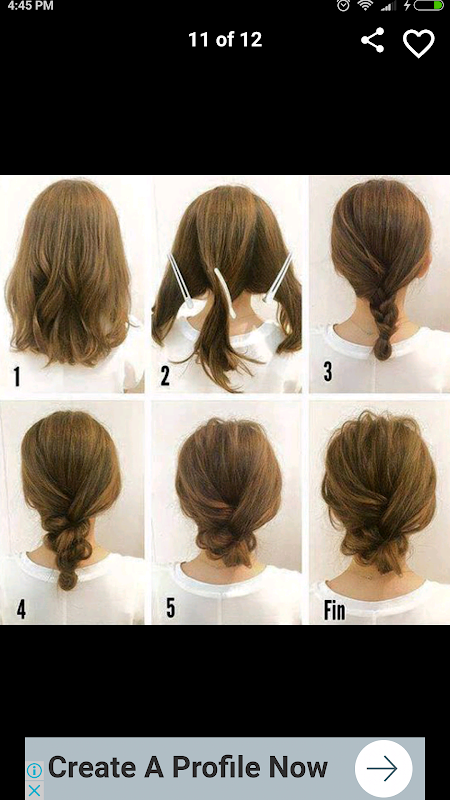 4:45 PM

11 of 12

1

2

3

4

5

Fin

Create A Profile Now