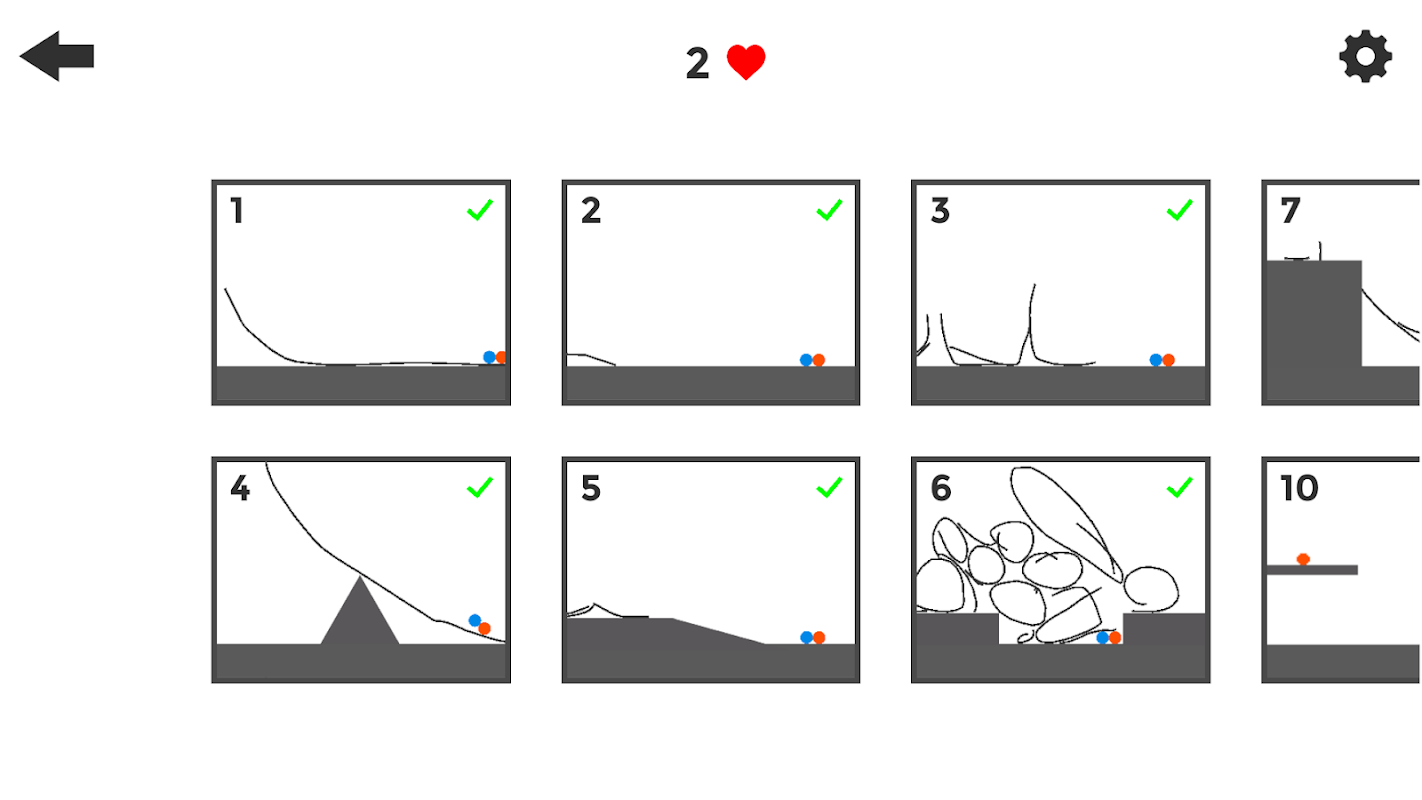 2

1

2

3

7

4

5

6

10