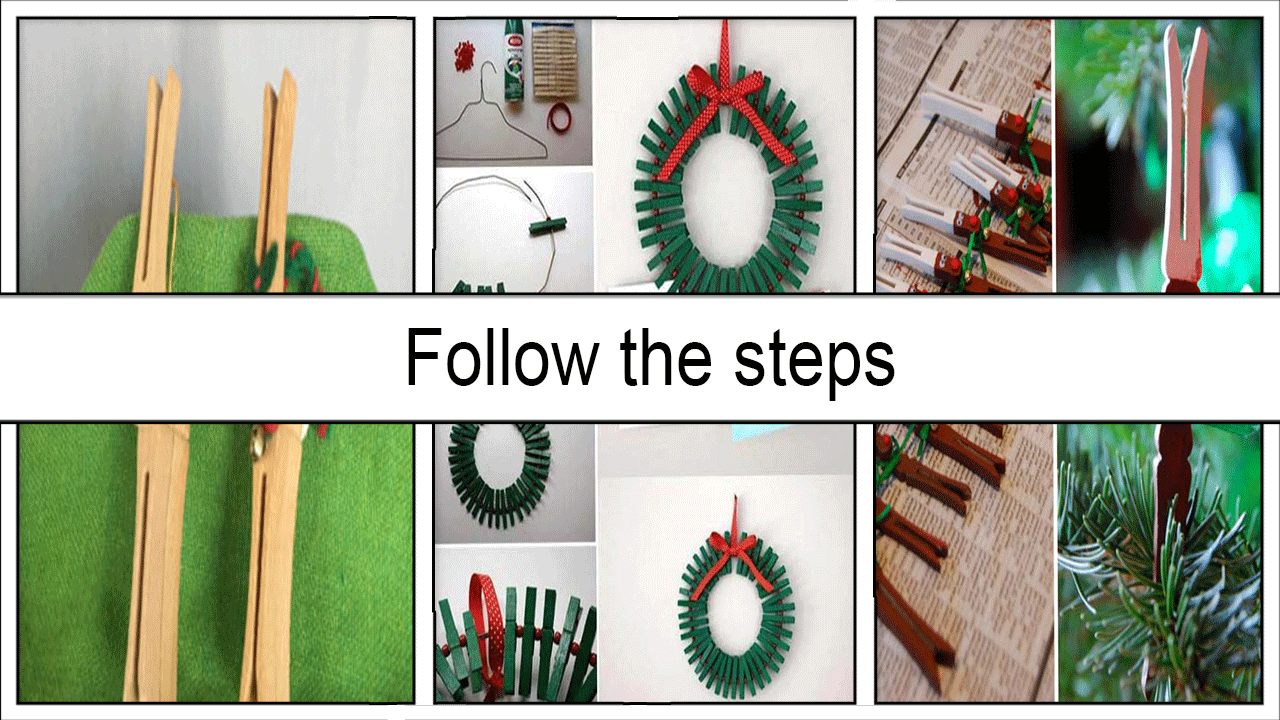 Follow the steps