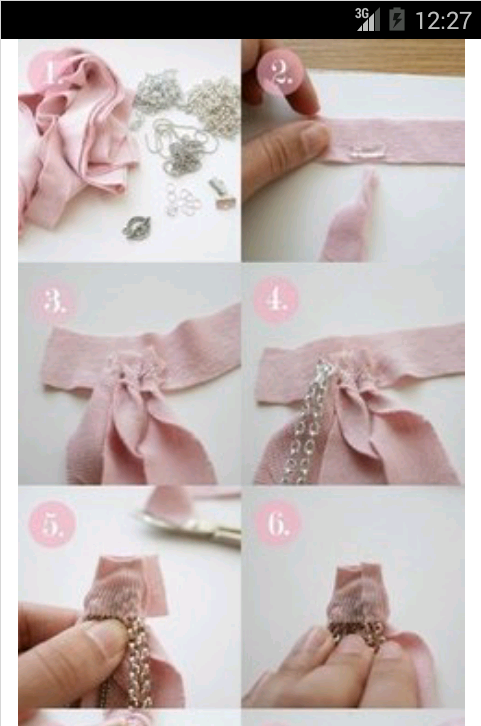 3G 12:27

1.

2.

3.

4.

5.

6.