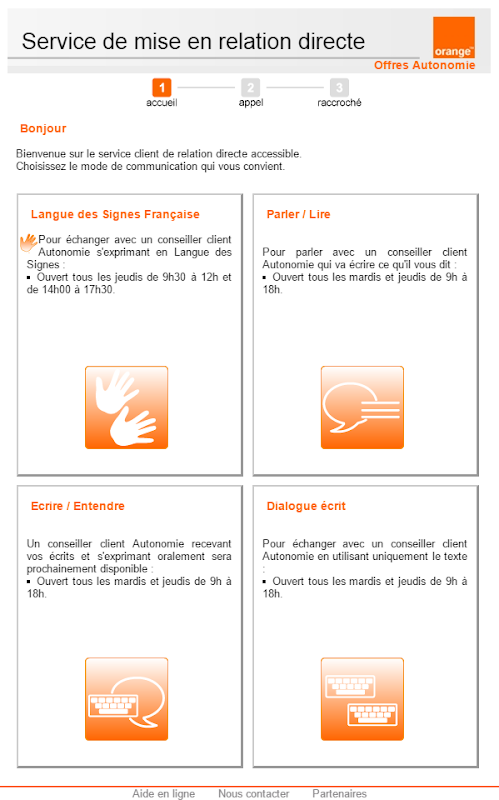 Service de mise en relation directe

orange™

Offres Autonomie

1 accueil

2 appel

3 raccroché

Bonjour

Bienvenue sur le service client de relation directe accessible.
Choisissez le mode de communication qui vous convient.

Langue des Signes Française

Pour échanger avec un conseiller client Autonomie s'exprimant en Langue des Signes :
▪ Ouvert tous les jeudis de 9h30 à 12h et de 14h00 à 17h30.

Parler / Lire

Pour parler avec un conseiller client Autonomie qui va écrire ce qu'il vous dit :
▪ Ouvert tous les mardis et jeudis de 9h à 18h.

Ecrire / Entendre

Un conseiller client Autonomie recevant vos écrits et s'exprimant oralement sera prochainement disponible :
▪ Ouvert tous les mardis et jeudis de 9h à 18h.

Dialogue écrit

Pour échanger avec un conseiller client Autonomie en utilisant uniquement le texte :
▪ Ouvert tous les mardis et jeudis de 9h à 18h.

Aide en ligne Nous contacter Partenaires