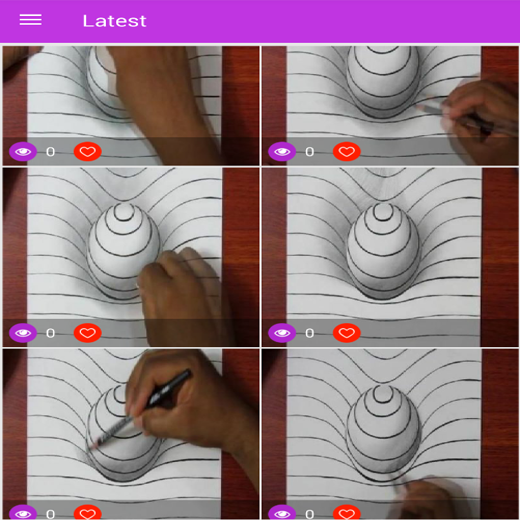 Latest

0

0

0

0

0

0