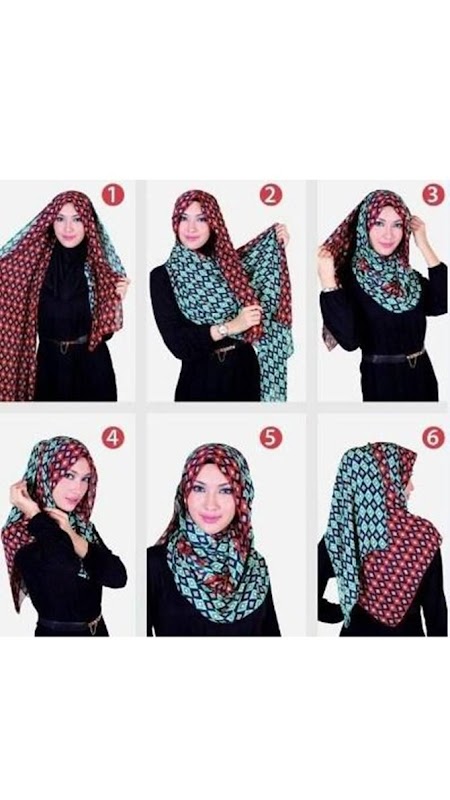 1
2
3
4
5
6