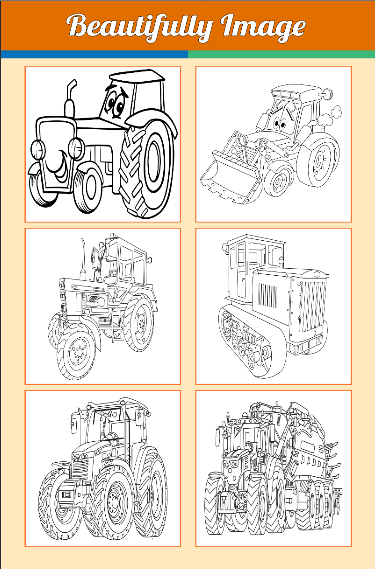 Beautifully Image