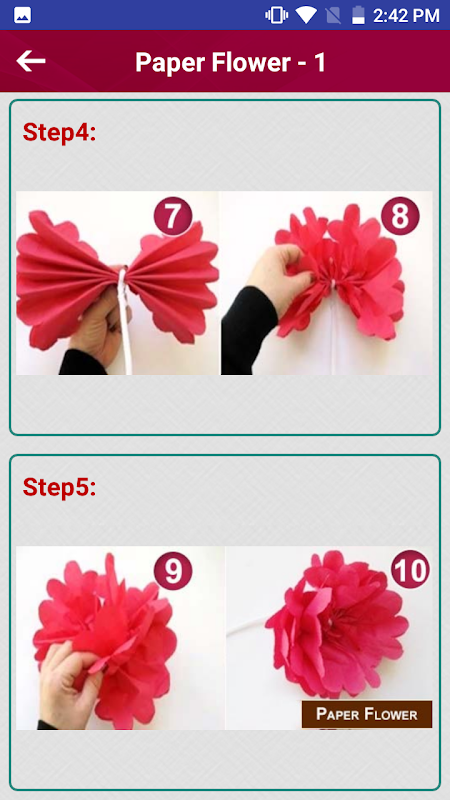 2:42 PM

Paper Flower - 1

Step4:

7

8

Step5:

9

10

PAPER FLOWER