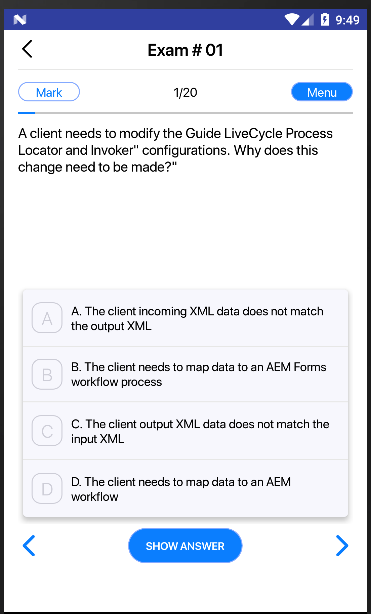 9:49

Exam # 01

Mark

1/20

Menu

A client needs to modify the Guide LiveCycle Process Locator and Invoker" configurations. Why does this change need to be made?"

A

A. The client incoming XML data does not match the output XML

B

B. The client needs to map data to an AEM Forms workflow process

C

C. The client output XML data does not match the input XML

D

D. The client needs to map data to an AEM workflow

SHOW ANSWER