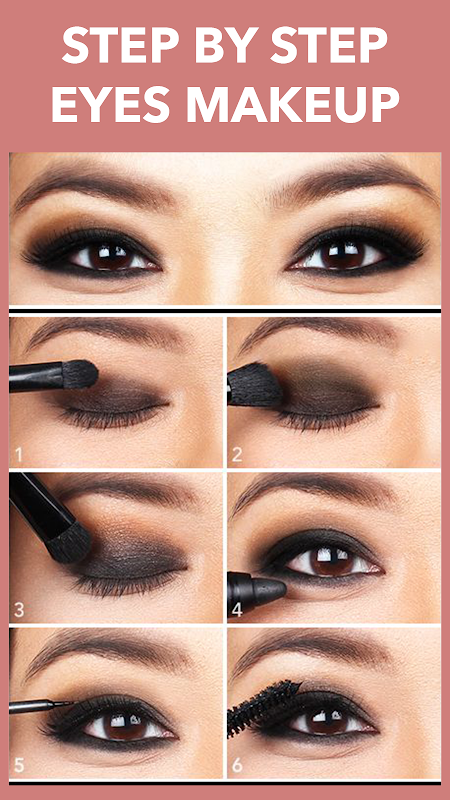 STEP BY STEP EYES MAKEUP

1

2

3

4

5

6