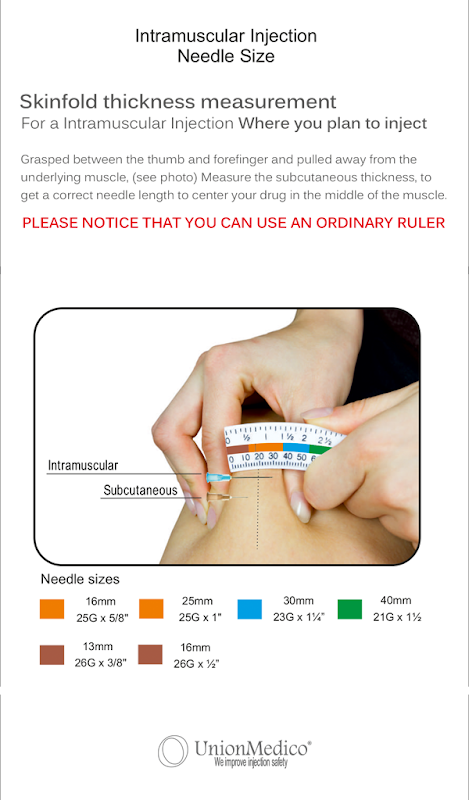 Intramuscular Injection
Needle Size

Skinfold thickness measurement
For a Intramuscular Injection Where you plan to inject

Grasped between the thumb and forefinger and pulled away from the underlying muscle, (see photo) Measure the subcutaneous thickness, to get a correct needle length to center your drug in the middle of the muscle.

PLEASE NOTICE THAT YOU CAN USE AN ORDINARY RULER

0 ½ 1 1½ 2 2½
0 10 20 30 40 50 6
Intramuscular
Subcutaneous

Needle sizes

16mm
25G x 5/8"

25mm
25G x 1"

30mm
23G x 1¼"

40mm
21G x 1½

13mm
26G x 3/8"

16mm
26G x ½"

UnionMedico®
We improve injection safety