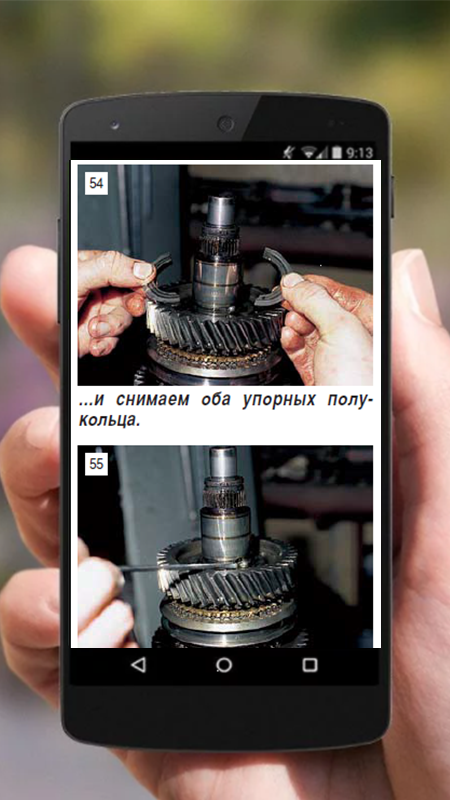 9:13

54

...и снимаем оба упорных полукольца.

55