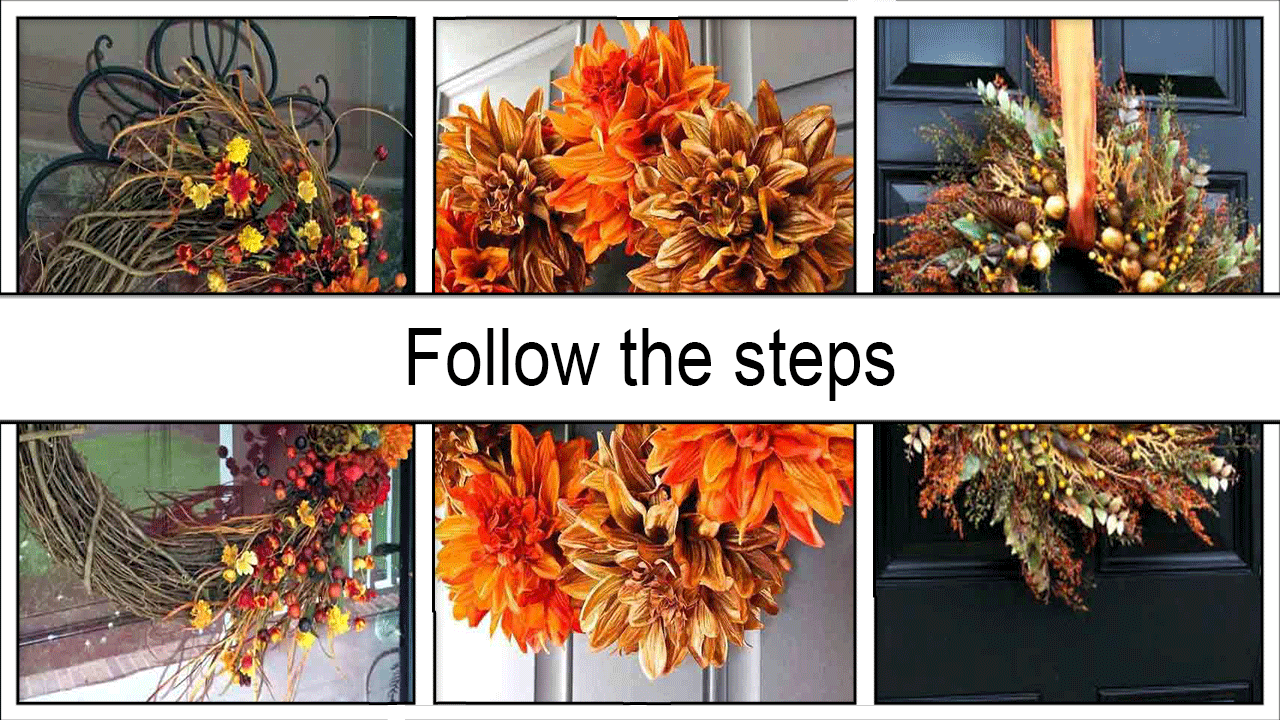 Follow the steps