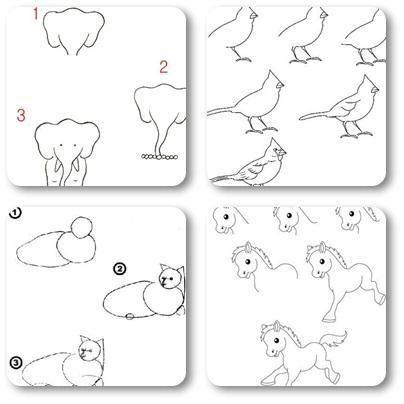 1
2
3
1
2
3