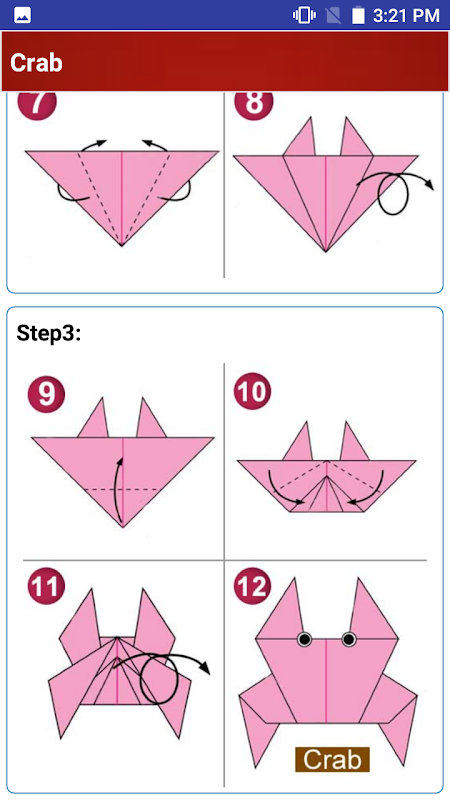 3:21 PM

Crab

7

8

Step3:

9

10

11

12

Crab