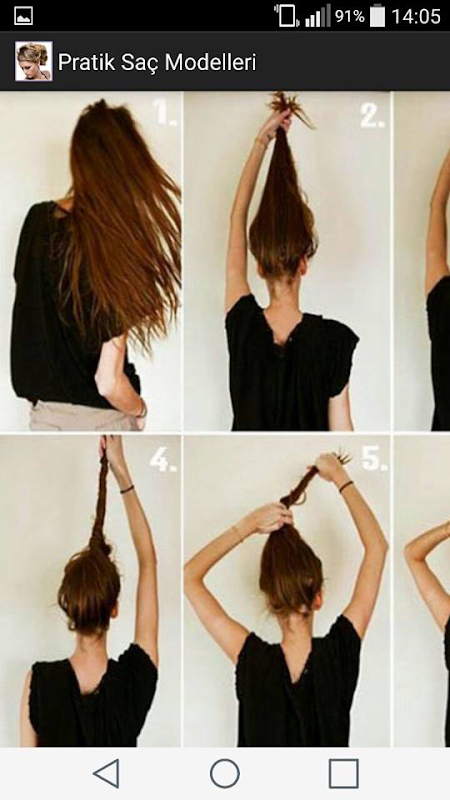 91% 14:05

Pratik Saç Modelleri

1.

2.

4.

5.