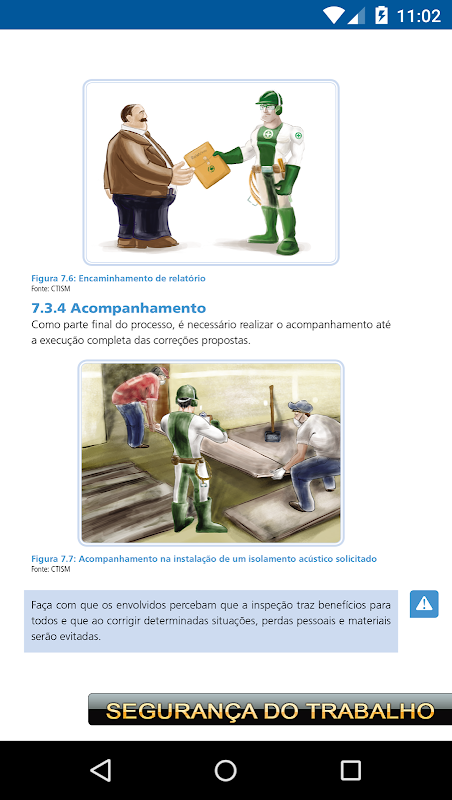 11:02

Figura 7.6: Encaminhamento de relatório
Fonte: CTISM

7.3.4 Acompanhamento
Como parte final do processo, é necessário realizar o acompanhamento até a execução completa das correções propostas.

Figura 7.7: Acompanhamento na instalação de um isolamento acústico solicitado
Fonte: CTISM

Faça com que os envolvidos percebam que a inspeção traz benefícios para todos e que ao corrigir determinadas situações, perdas pessoais e materiais serão evitadas.

SEGURANÇA DO TRABALHO