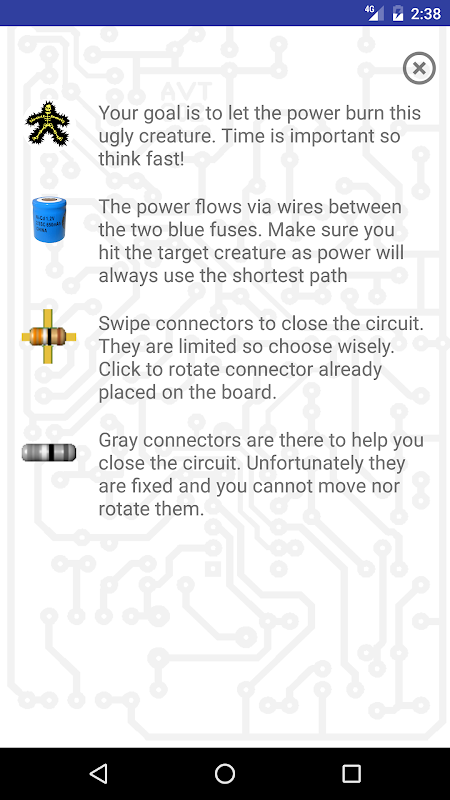 4G 2:38

AVT

Your goal is to let the power burn this ugly creature. Time is important so think fast!

The power flows via wires between the two blue fuses. Make sure you hit the target creature as power will always use the shortest path

Swipe connectors to close the circuit. They are limited so choose wisely. Click to rotate connector already placed on the board.

Gray connectors are there to help you close the circuit. Unfortunately they are fixed and you cannot move nor rotate them.