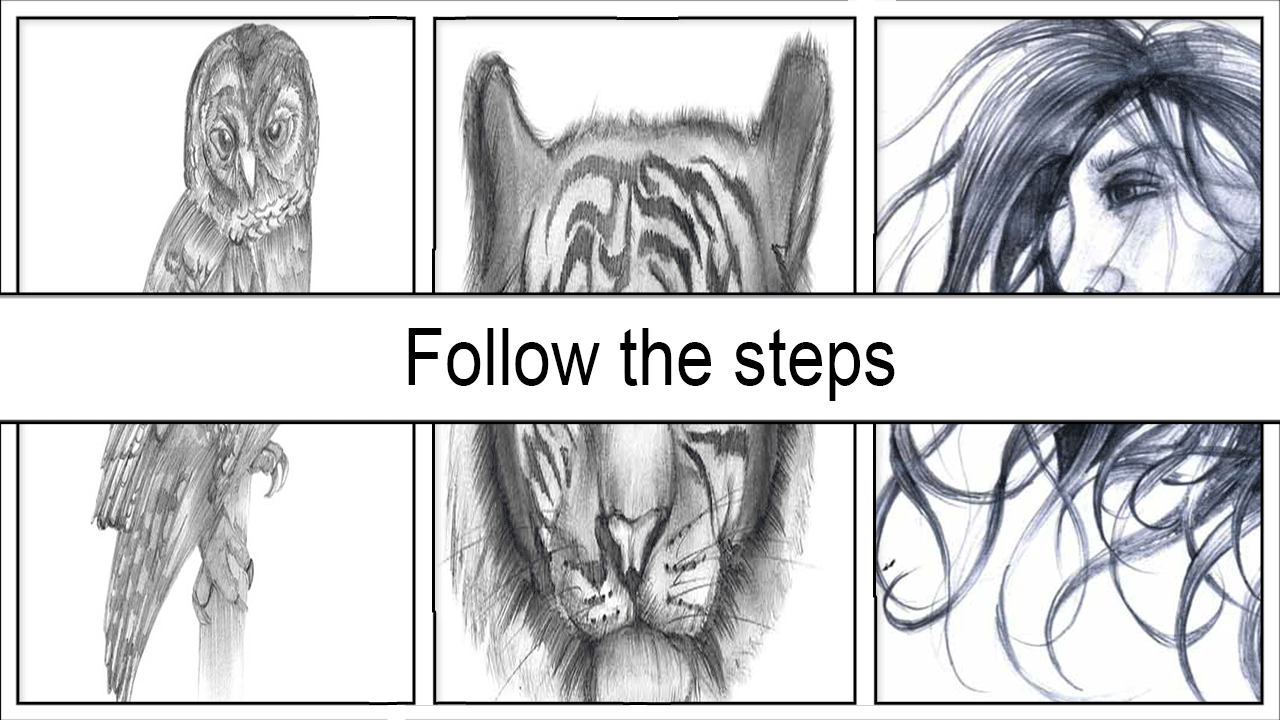 Follow the steps