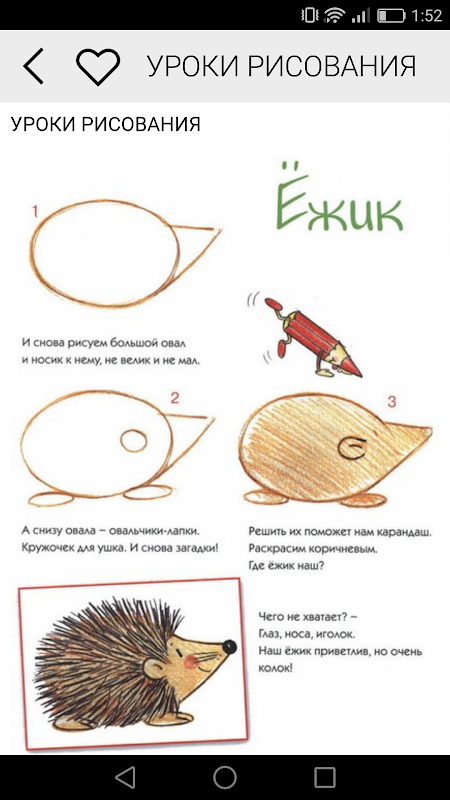 1:52

УРОКИ РИСОВАНИЯ

УРОКИ РИСОВАНИЯ

Ёжик

1

И снова рисуем большой овал и носик к нему, не велик и не мал.

2

А снизу овала – овальчики-лапки. Кружочек для ушка. И снова загадки!

3

Решить их поможет нам карандаш. Раскрасим коричневым. Где ёжик наш?

Чего не хватает? – Глаз, носа, иголок. Наш ёжик приветлив, но очень колок!