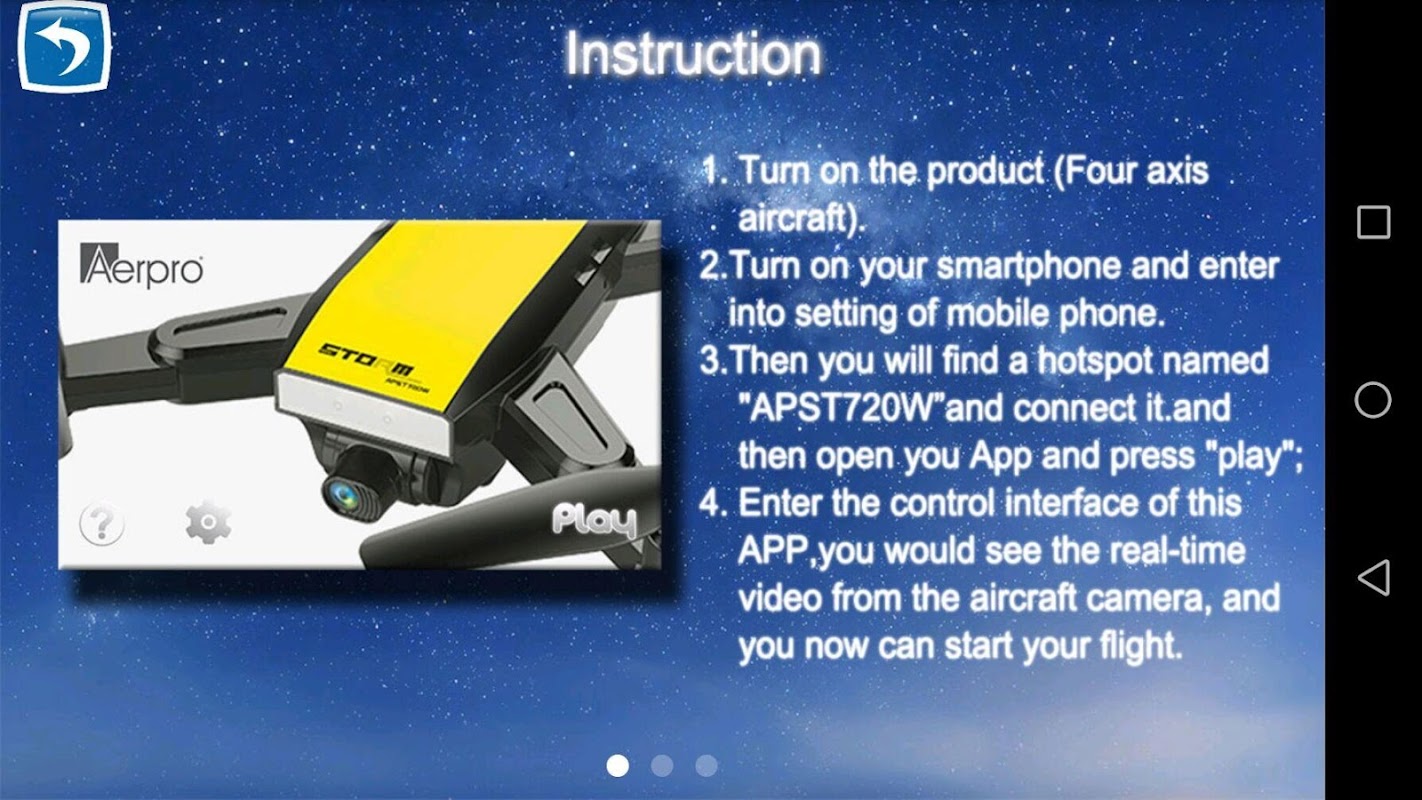 Instruction

Aerpro

STORM

APST720W

?

Play

1. Turn on the product (Four axis aircraft).

2.Turn on your smartphone and enter into setting of mobile phone.

3.Then you will find a hotspot named "APST720W"and connect it.and then open you App and press "play";

4. Enter the control interface of this APP,you would see the real-time video from the aircraft camera, and you now can start your flight.