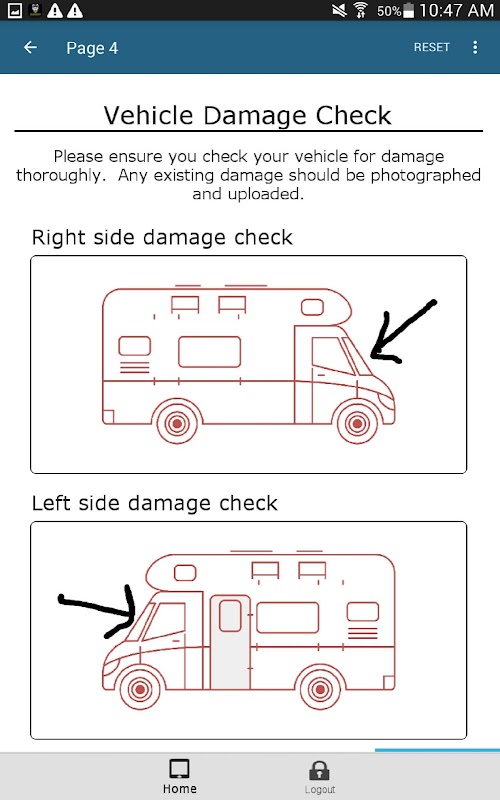 50% 10:47 AM

Page 4

RESET

Vehicle Damage Check

Please ensure you check your vehicle for damage thoroughly. Any existing damage should be photographed and uploaded.

Right side damage check

Left side damage check

Home

Logout