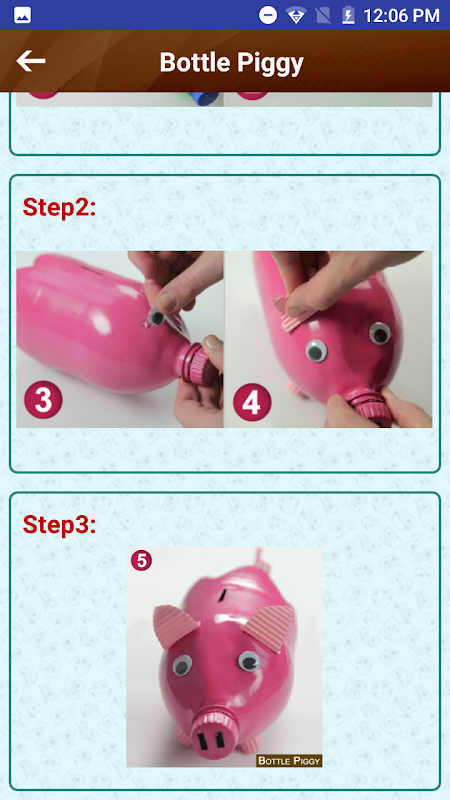 12:06 PM

Bottle Piggy

Step2:

3

4

Step3:

5

BOTTLE PIGGY