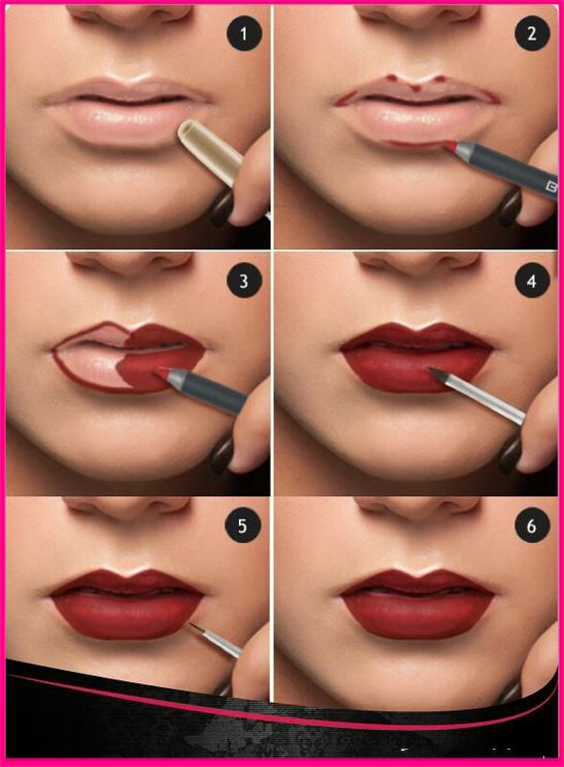 1

2

3

4

5

6