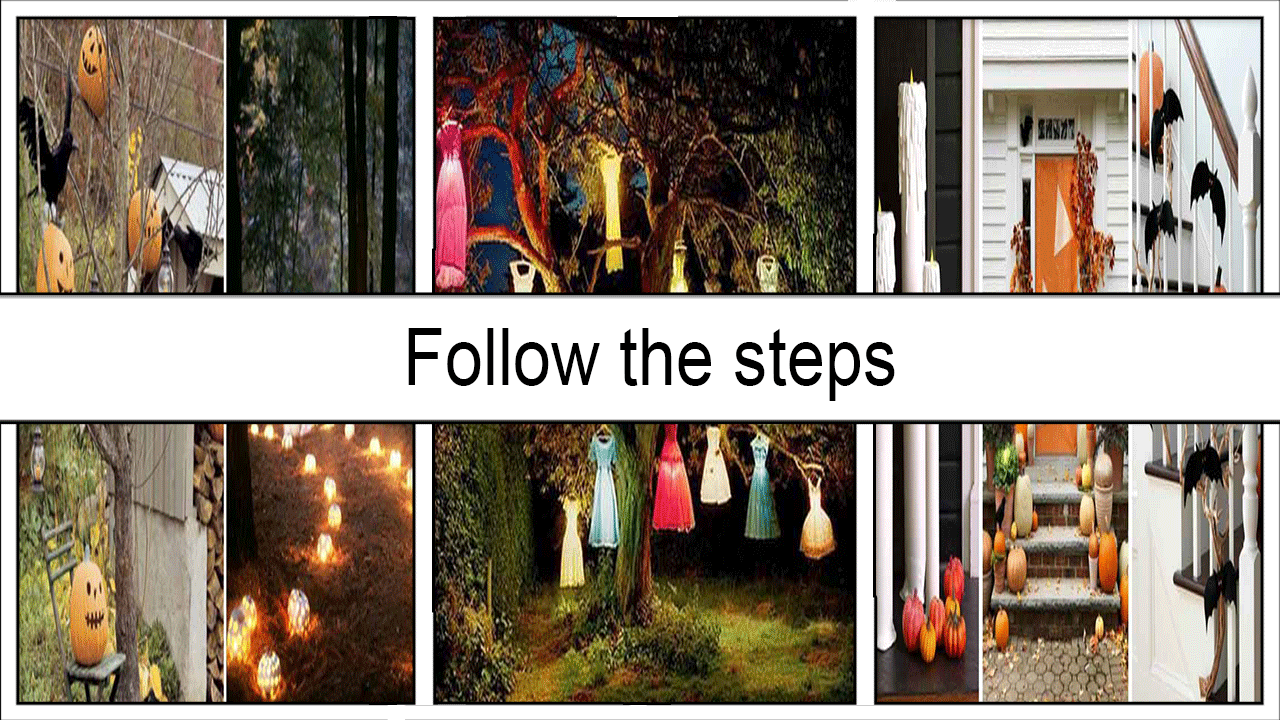 Follow the steps