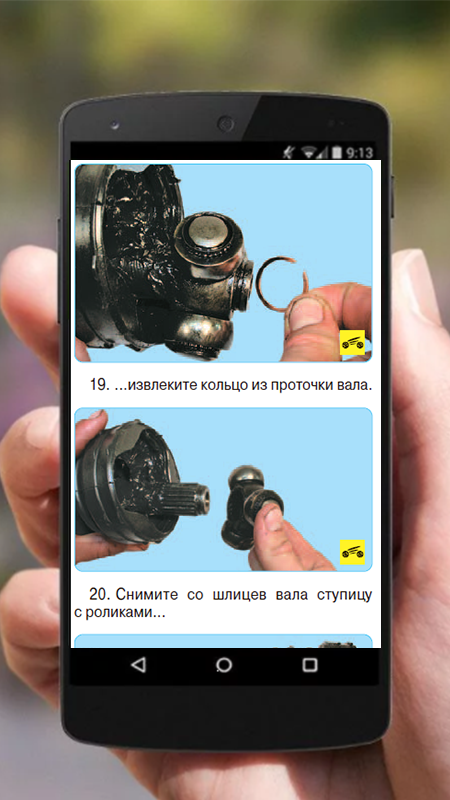 9:13

19. ...извлеките кольцо из проточки вала.

20. Снимите со шлицев вала ступицу с роликами...