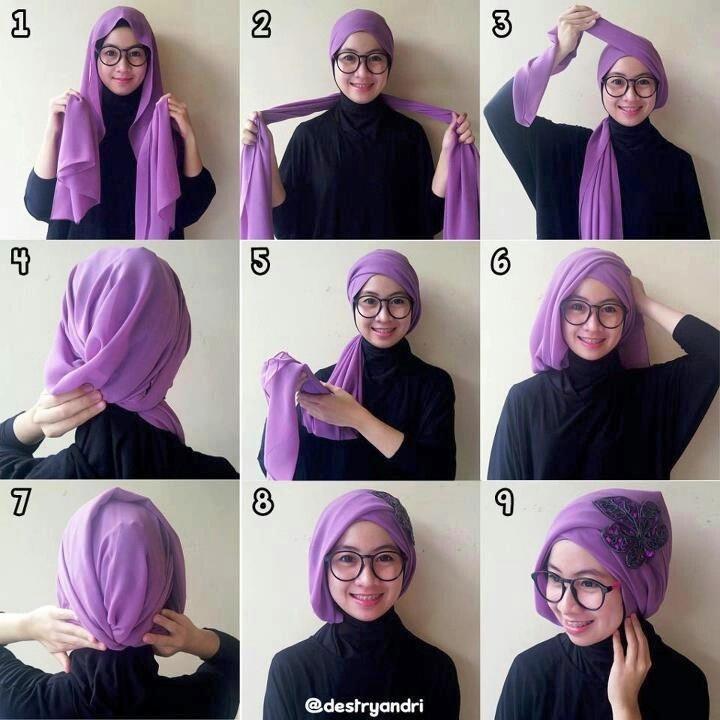 1
2
3
4
5
6
7
8
9
@destryandri