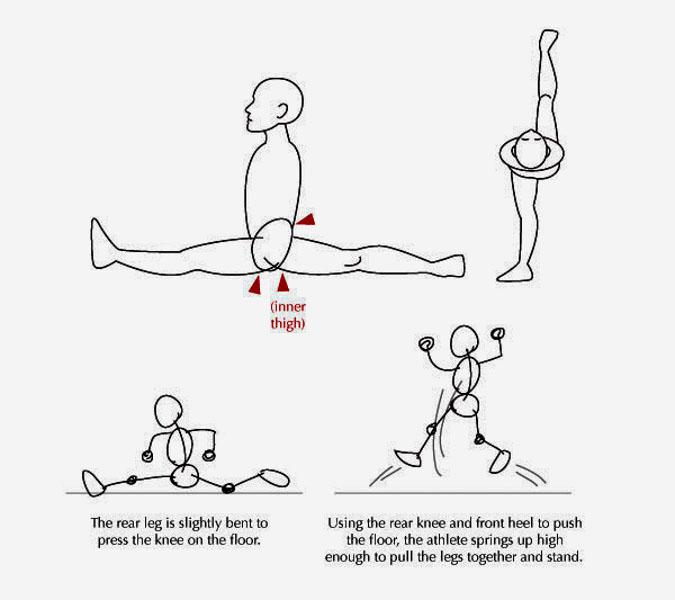 (inner thigh)

The rear leg is slightly bent to press the knee on the floor.

Using the rear knee and front heel to push the floor, the athlete springs up high enough to pull the legs together and stand.