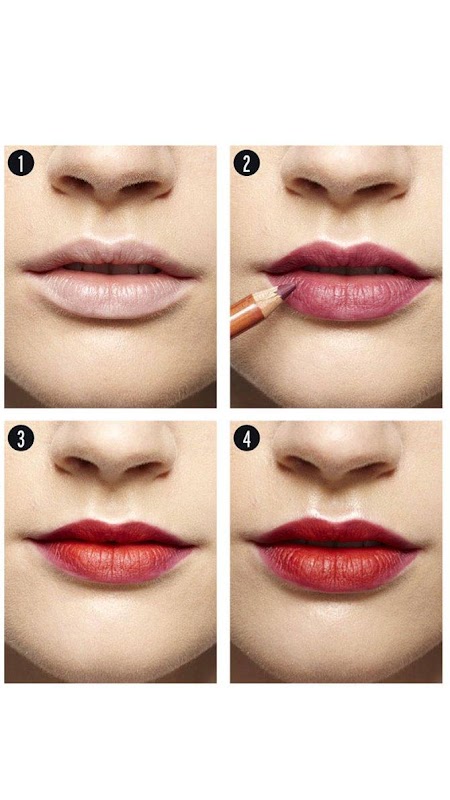 1

2

3

4